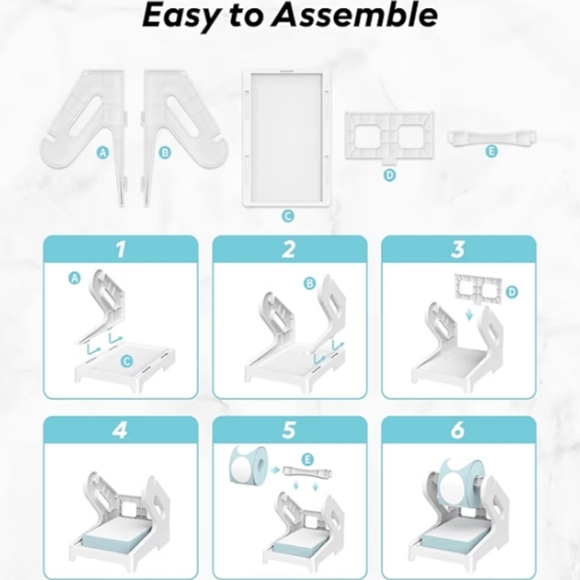 Easy to Assemble

A
B
C
D
E

1
A
C

2
B

3
D

4

5
E

6